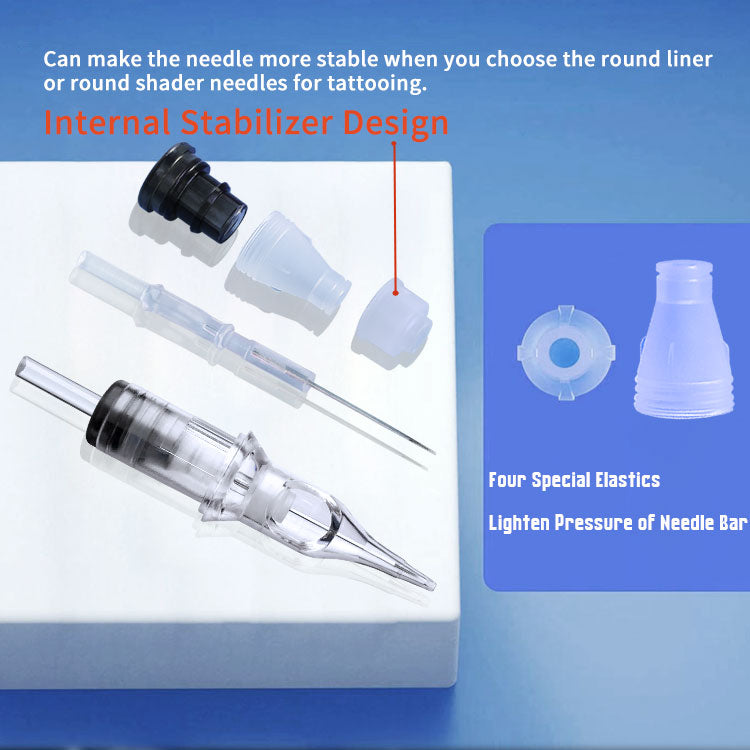 Can make the needle more stable when you choose the round liner or round shader needles for tattooing.

Internal Stabilizer Design

Four Special Elastics

Lighten Pressure of Needle Bar