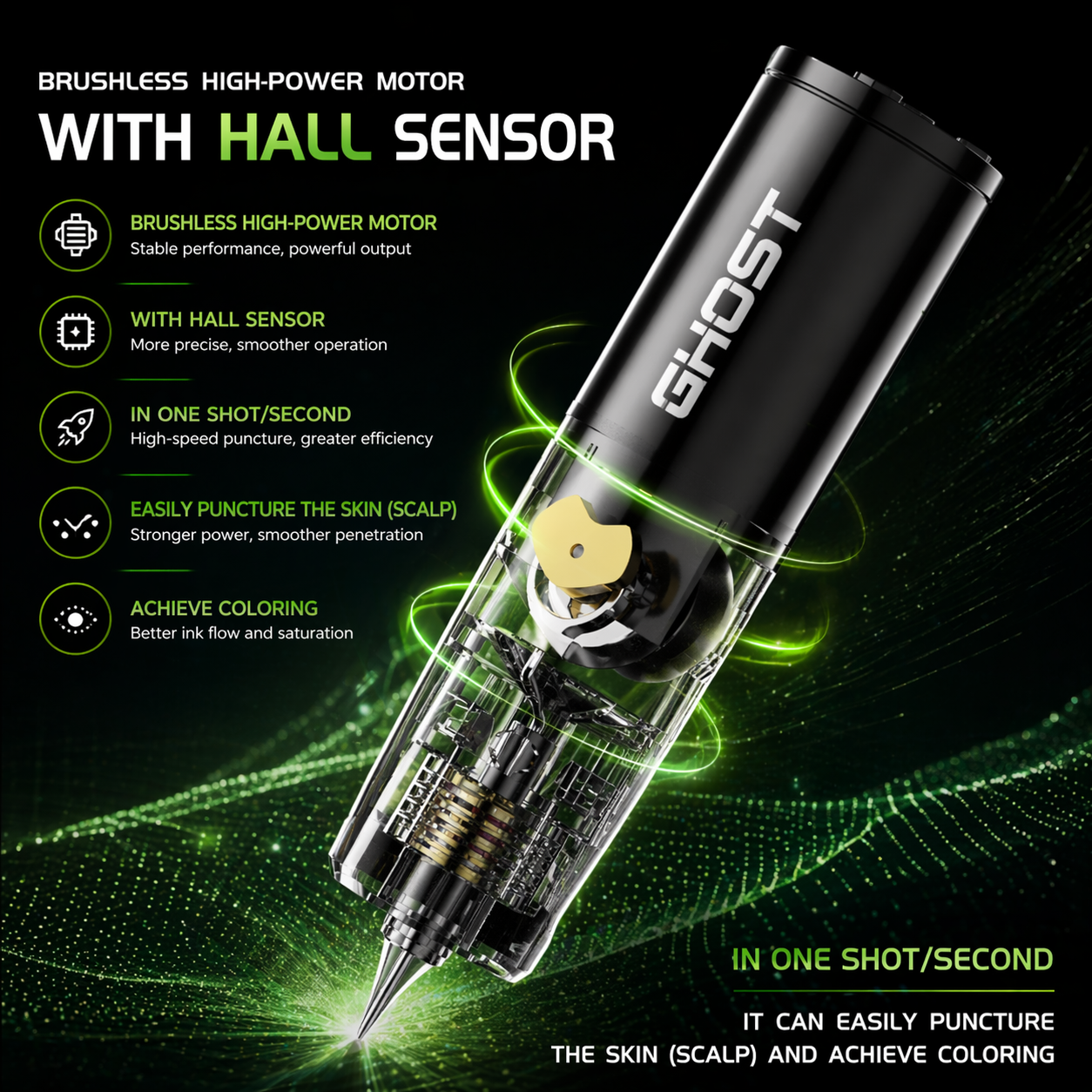 BRUSHLESS HIGH-POWER MOTOR

WITH HALL SENSOR

BRUSHLESS HIGH-POWER MOTOR
Stable performance, powerful output

WITH HALL SENSOR
More precise, smoother operation

IN ONE SHOT/SECOND
High-speed puncture, greater efficiency

EASILY PUNCTURE THE SKIN (SCALP)
Stronger power, smoother penetration

ACHIEVE COLORING
Better ink flow and saturation

GHOST

IN ONE SHOT/SECOND

IT CAN EASILY PUNCTURE THE SKIN (SCALP) AND ACHIEVE COLORING