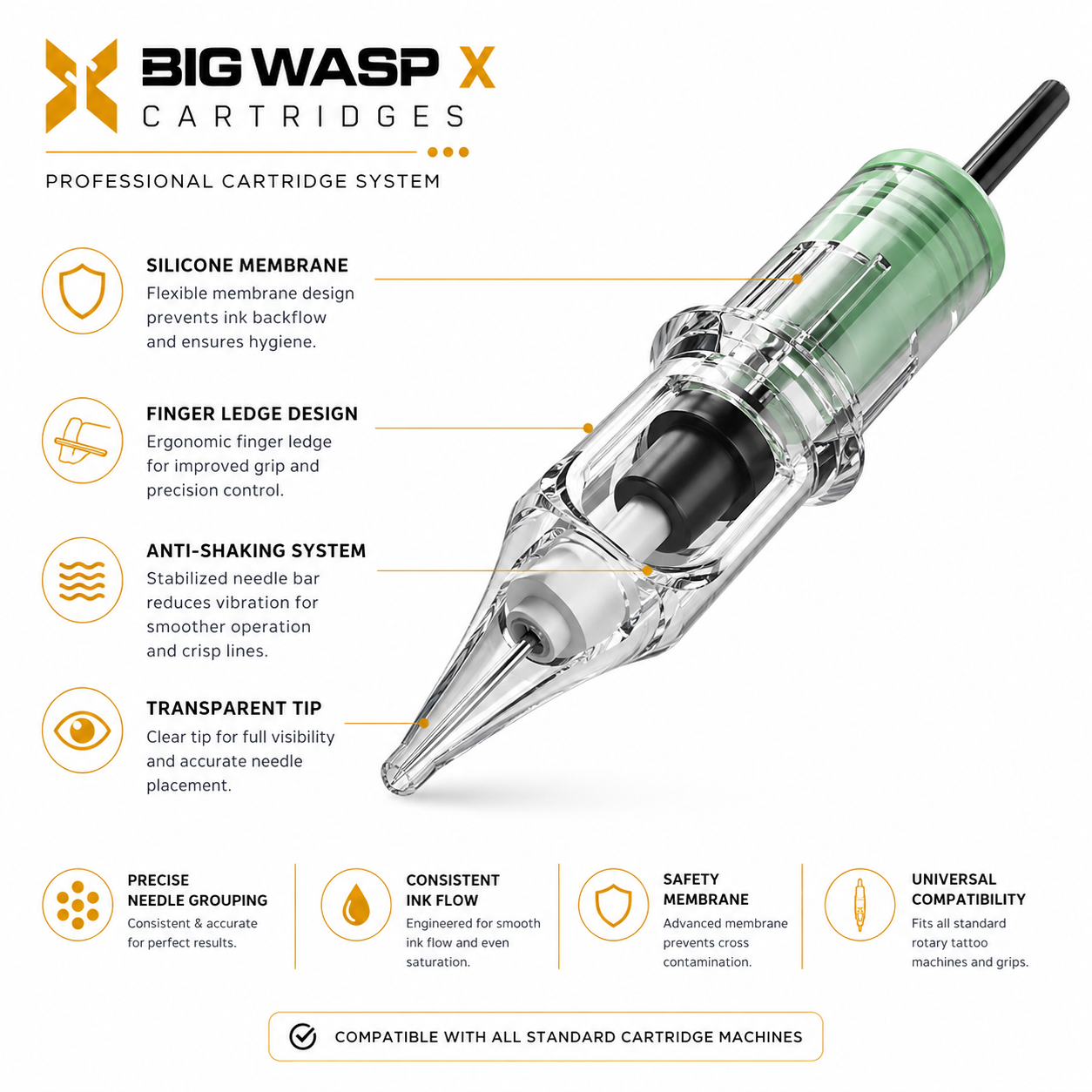 BIG WASP X
CARTRIDGES

PROFESSIONAL CARTRIDGE SYSTEM

SILICONE MEMBRANE
Flexible membrane design prevents ink backflow and ensures hygiene.

FINGER LEDGE DESIGN
Ergonomic finger ledge for improved grip and precision control.

ANTI-SHAKING SYSTEM
Stabilized needle bar reduces vibration for smoother operation and crisp lines.

TRANSPARENT TIP
Clear tip for full visibility and accurate needle placement.

PRECISE NEEDLE GROUPING
Consistent & accurate for perfect results.

CONSISTENT INK FLOW
Engineered for smooth ink flow and even saturation.

SAFETY MEMBRANE
Advanced membrane prevents cross contamination.

UNIVERSAL COMPATIBILITY
Fits all standard rotary tattoo machines and grips.

COMPATIBLE WITH ALL STANDARD CARTRIDGE MACHINES