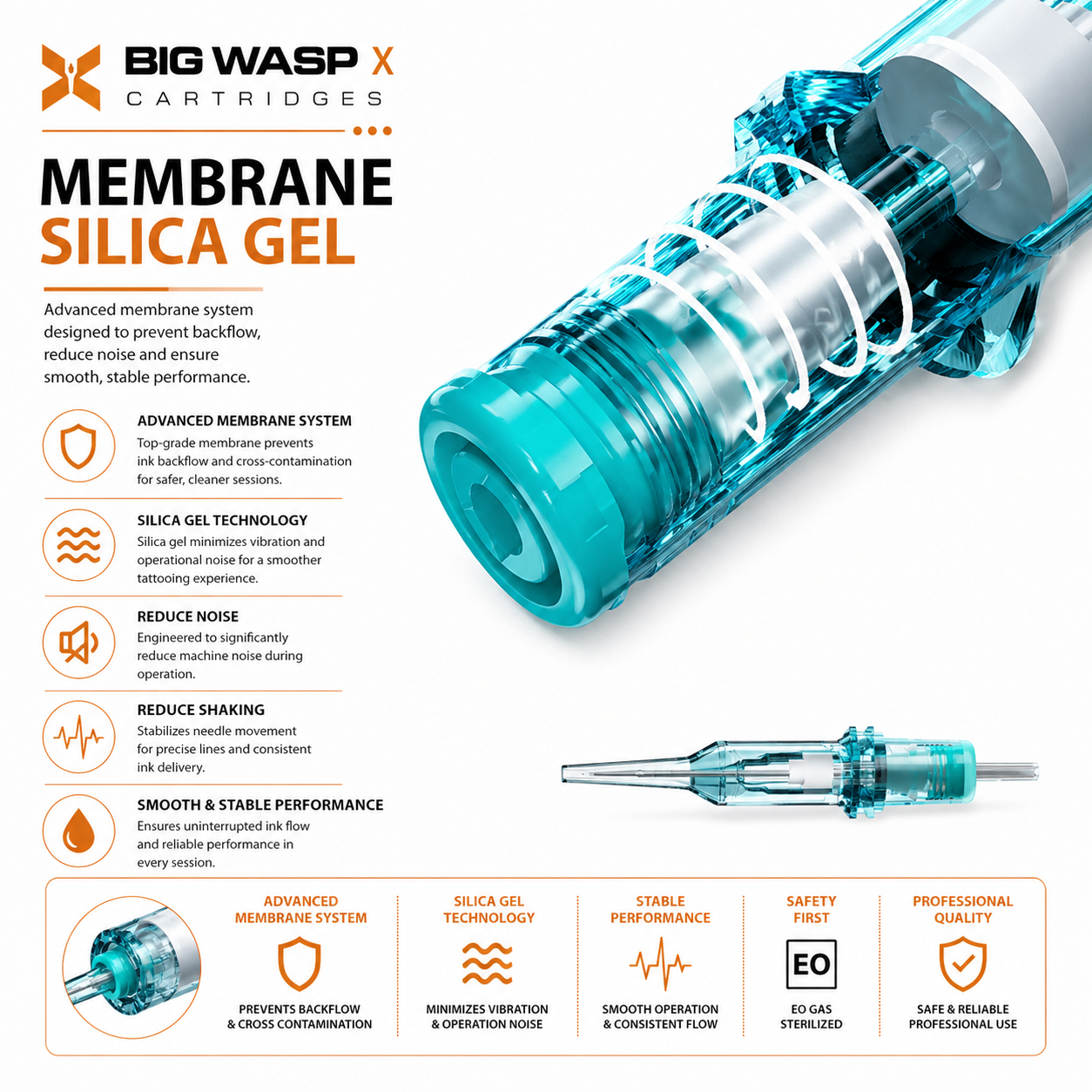 BIG WASP X
CARTRIDGES

MEMBRANE
SILICA GEL

Advanced membrane system designed to prevent backflow, reduce noise and ensure smooth, stable performance.

ADVANCED MEMBRANE SYSTEM
Top-grade membrane prevents ink backflow and cross-contamination for safer, cleaner sessions.

SILICA GEL TECHNOLOGY
Silica gel minimizes vibration and operational noise for a smoother tattooing experience.

REDUCE NOISE
Engineered to significantly reduce machine noise during operation.

REDUCE SHAKING
Stabilizes needle movement for precise lines and consistent ink delivery.

SMOOTH & STABLE PERFORMANCE
Ensures uninterrupted ink flow and reliable performance in every session.

ADVANCED MEMBRANE SYSTEM
PREVENTS BACKFLOW & CROSS CONTAMINATION

SILICA GEL TECHNOLOGY
MINIMIZES VIBRATION & OPERATION NOISE

STABLE PERFORMANCE
SMOOTH OPERATION & CONSISTENT FLOW

SAFETY FIRST
EO
EO GAS STERILIZED

PROFESSIONAL QUALITY
SAFE & RELIABLE PROFESSIONAL USE